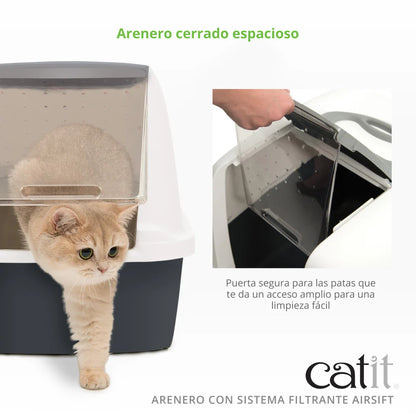 Arenero cerrado espacioso

Puerta segura para las patas que te da un acceso amplio para una limpieza fácil

catit

ARENERO CON SISTEMA FILTRANTE AIRSIFT